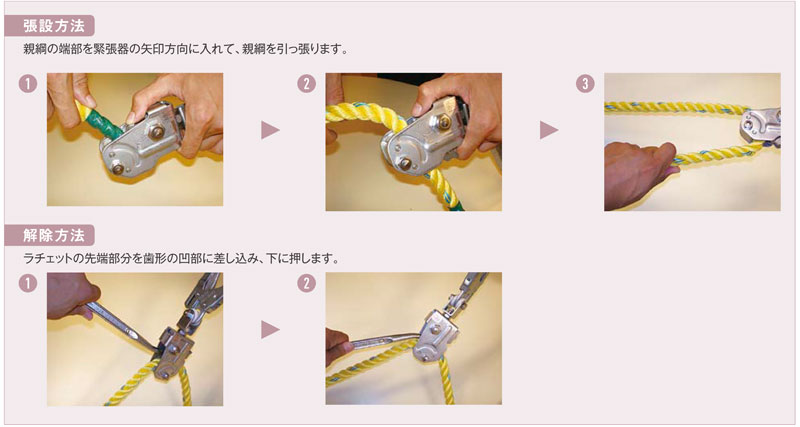 張設方法
親綱の端部を緊張器の矢印方向に入れて、親綱を引っ張ります。

1

2

3

解除方法
ラチェットの先端部分を歯形の凹部に差し込み、下に押します。

1

2